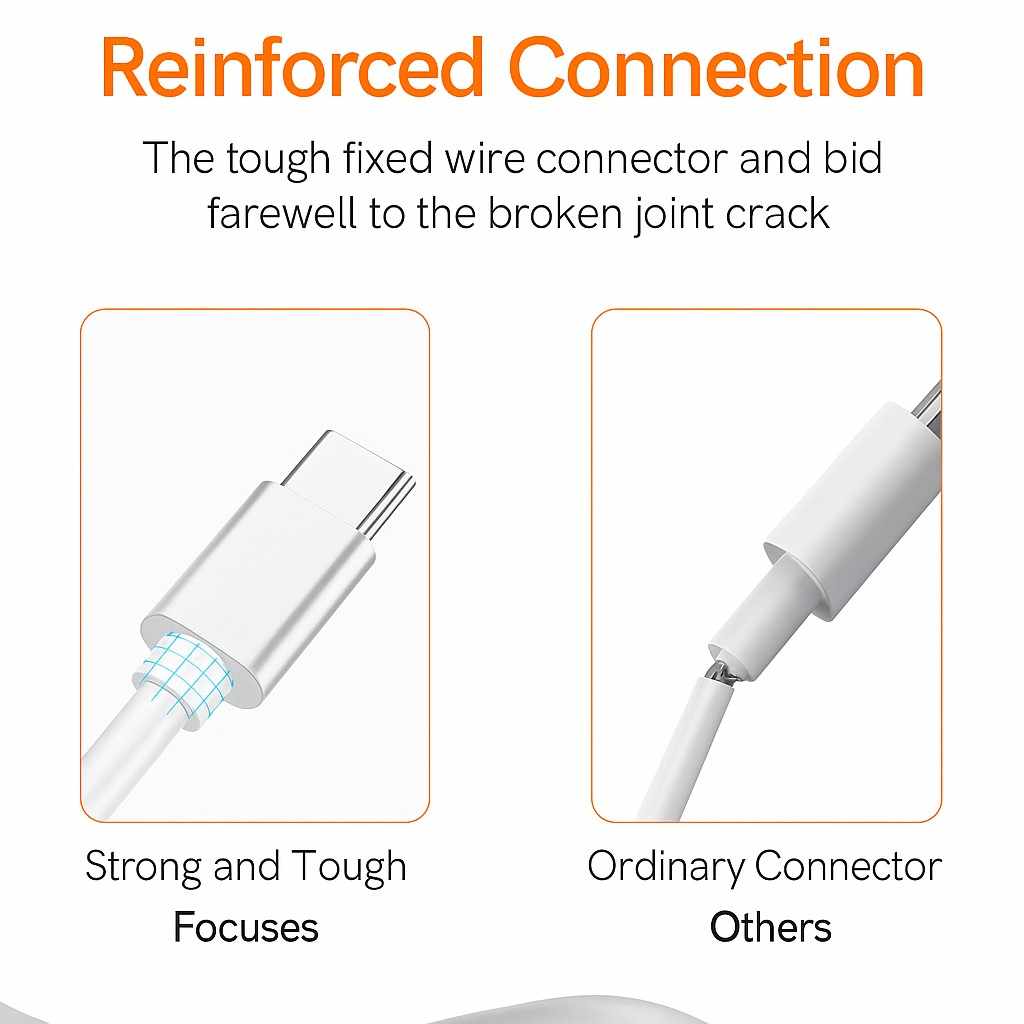 Reinforced Connection

The tough fixed wire connector and bid farewell to the broken joint crack

Strong and Tough
Focuses

Ordinary Connector
Others